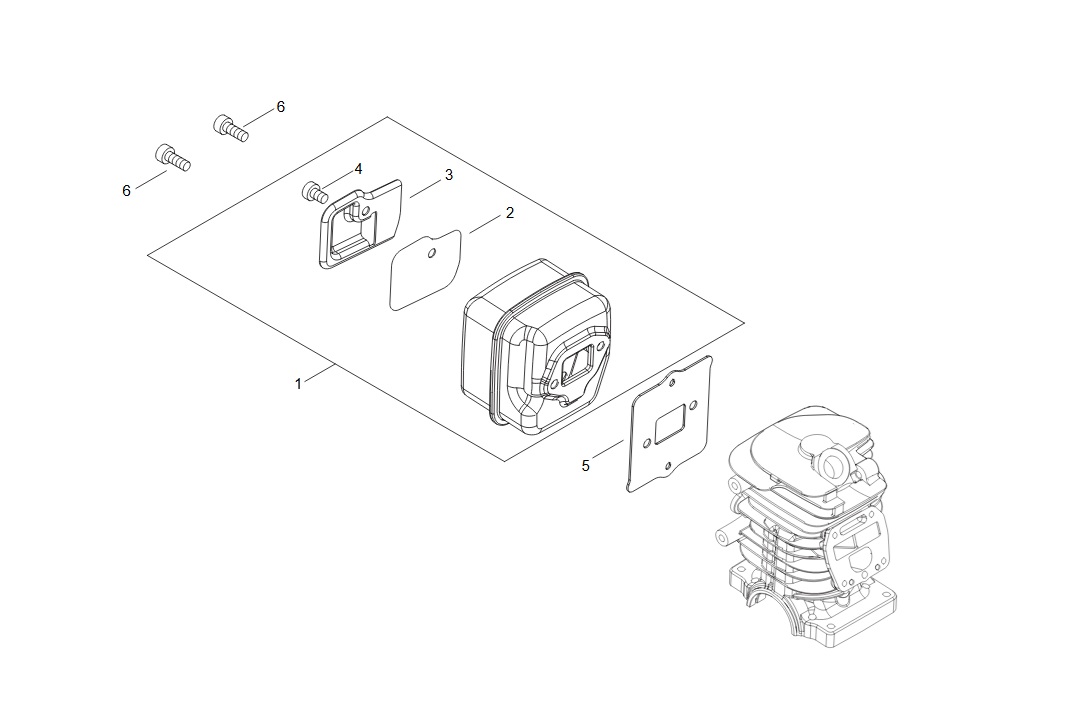 6
6
4
3
2
1
5