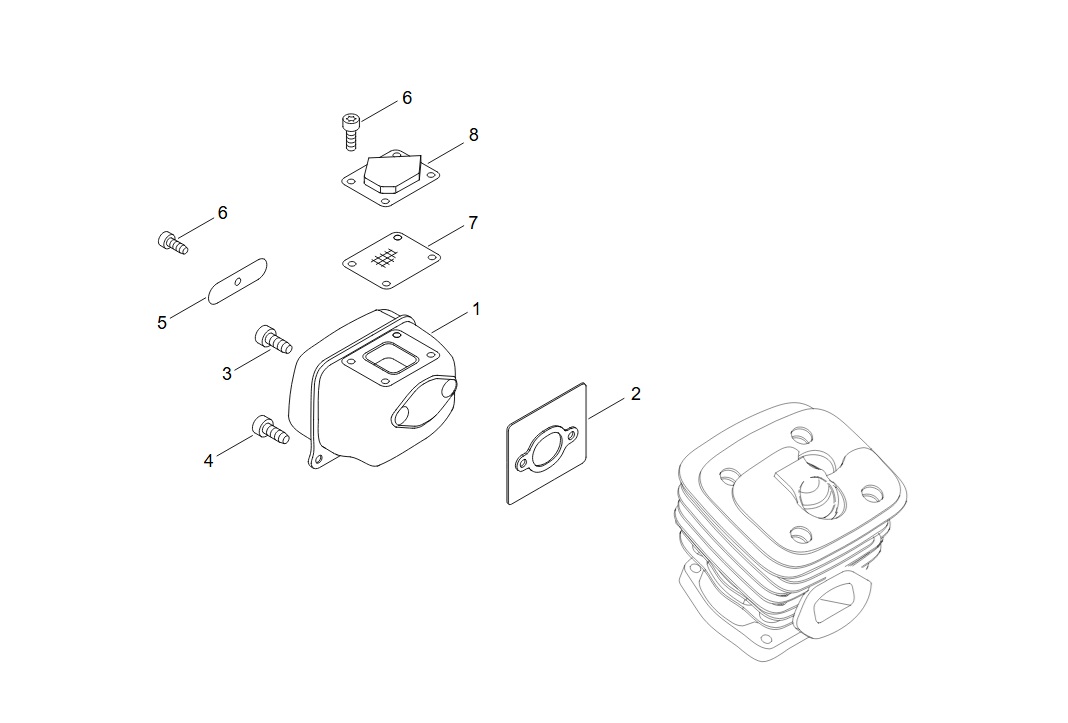 6
8
6
7
5
1
3
2
4