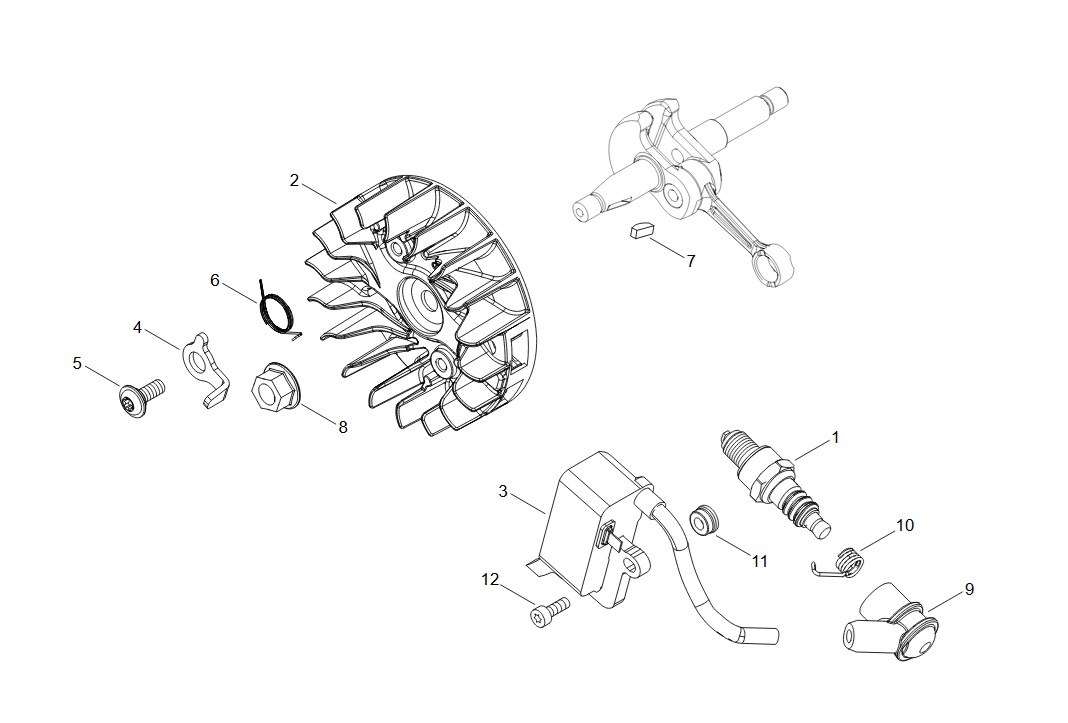 2
7
6
4
5
8
1
3
10
11
12
9