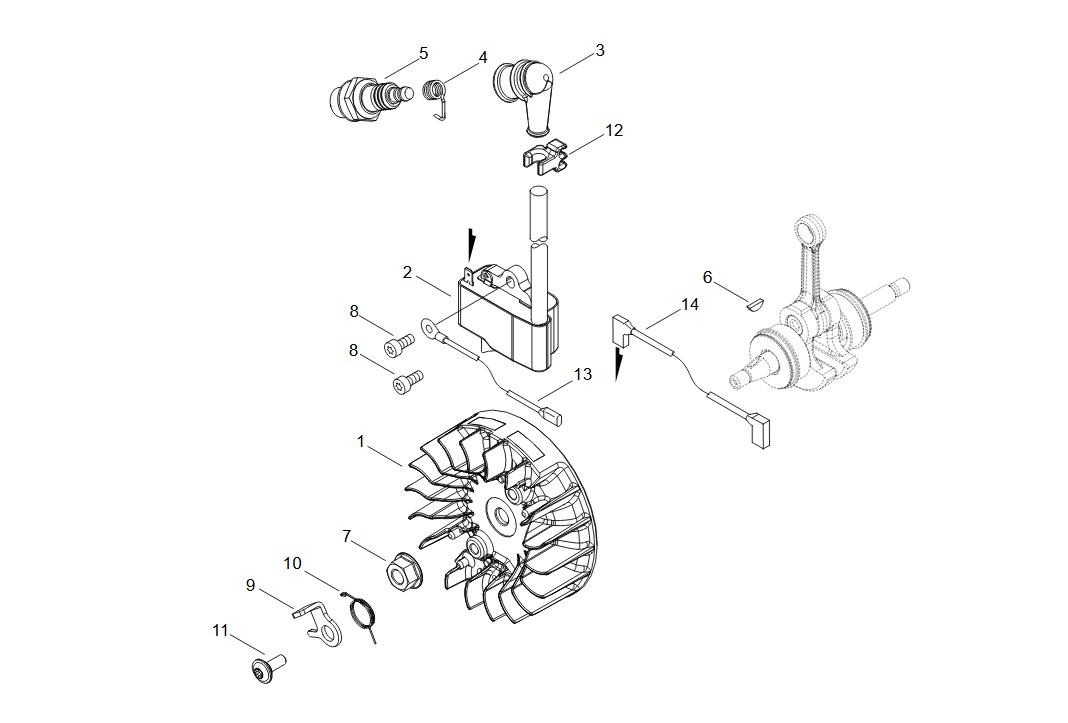 5
4
3
12
2
6
14
8
8
13
1
7
10
9
11