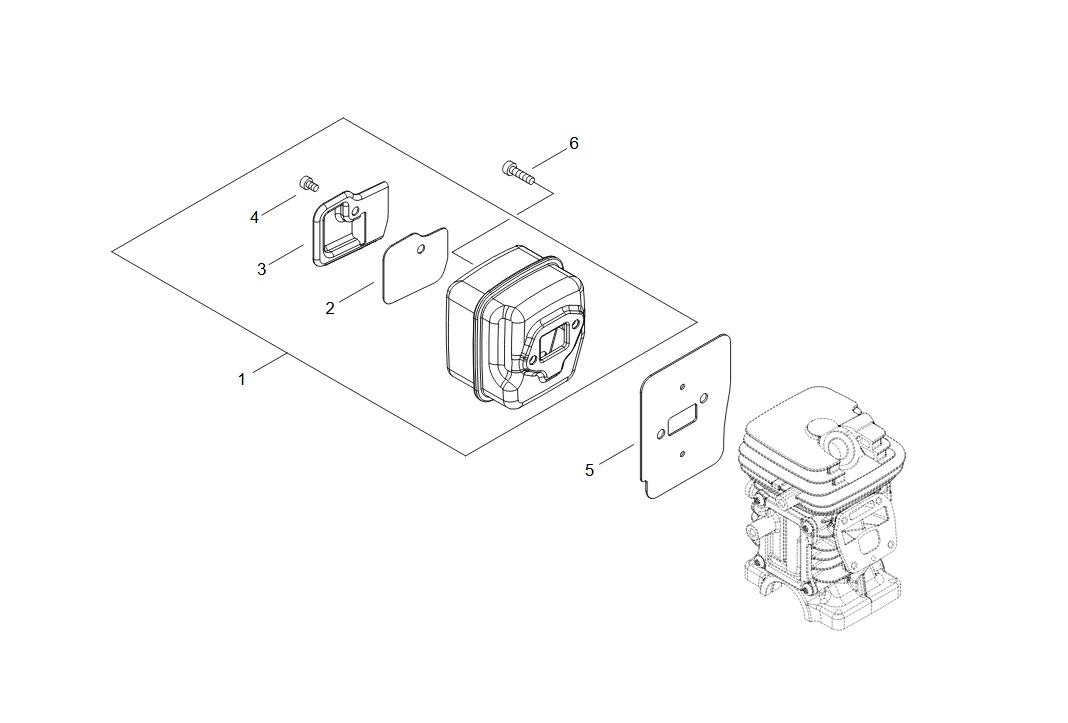 6
4
3
2
1
5