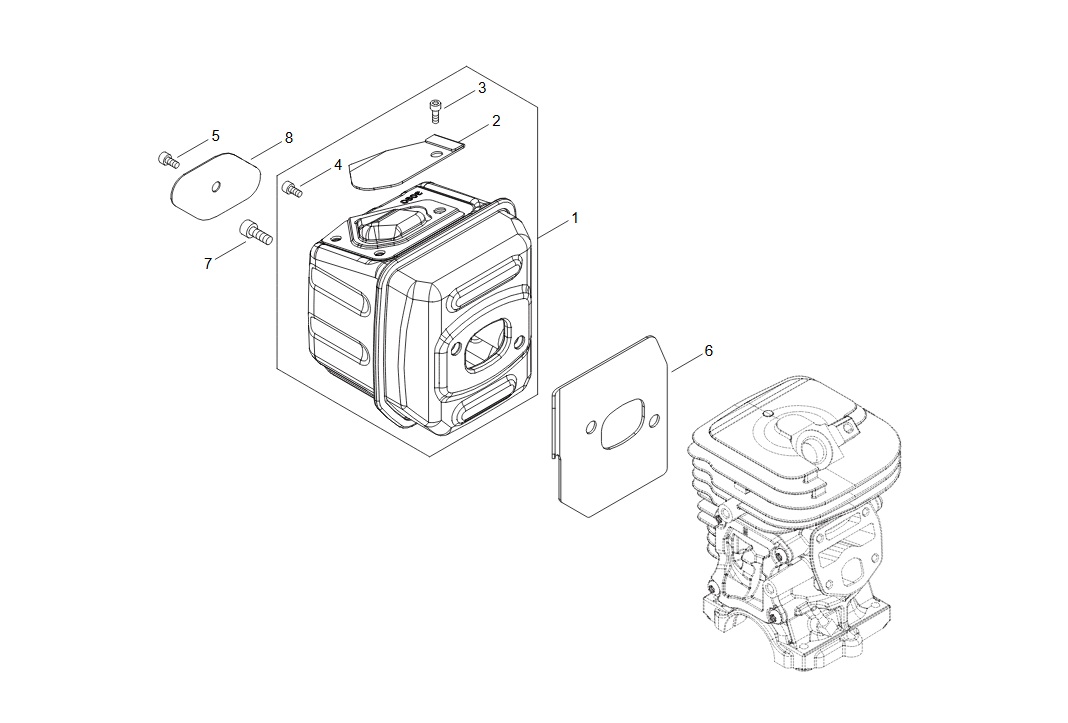 3
2
5
8
4
1
7
6