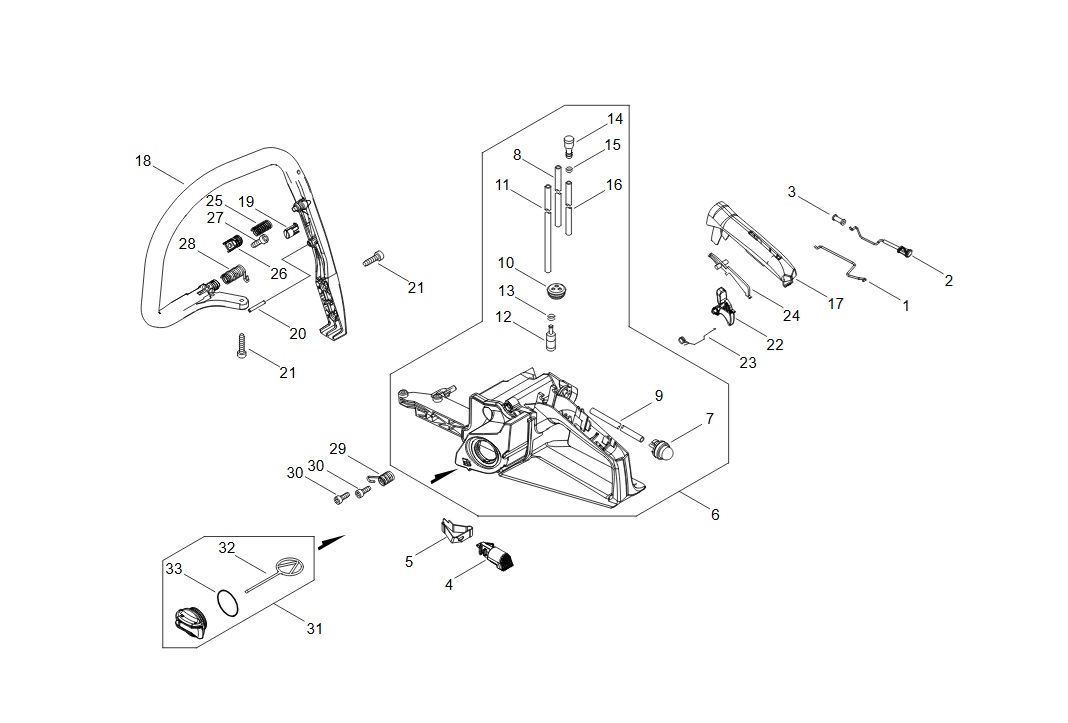 18
25
19
27
28
26
20
21
21
14
8
15
11
16
10
13
12
3
2
1
17
24
22
23
9
7
6
29
30
30
5
4
32
33
31