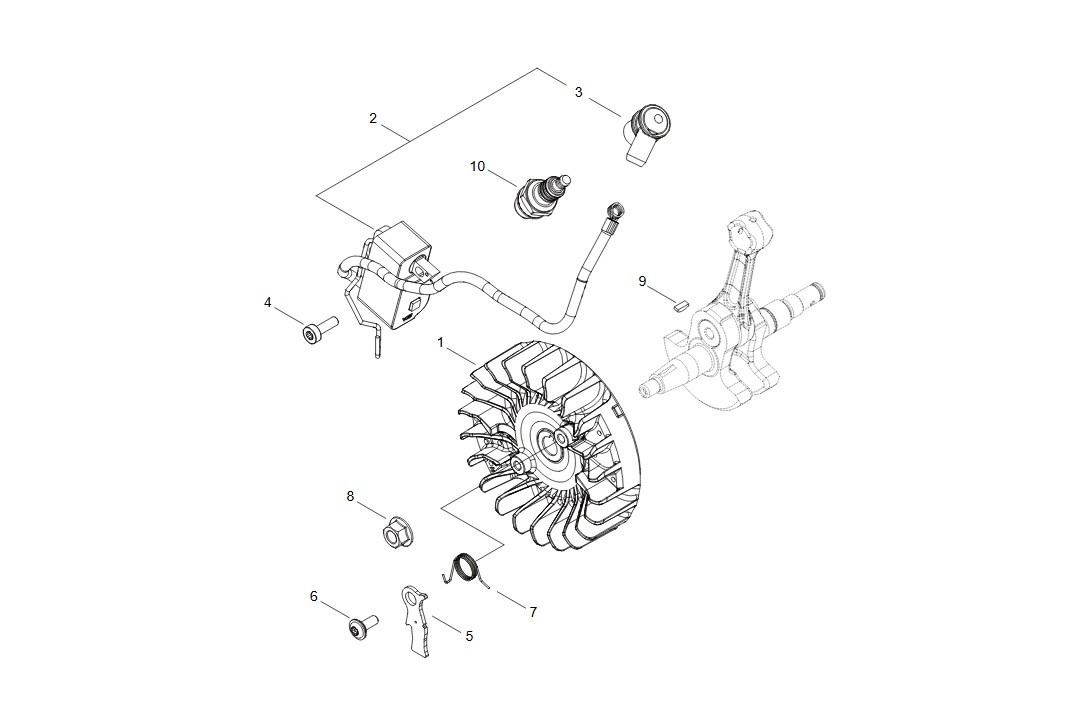 3
2
10
9
4
1
8
7
6
5