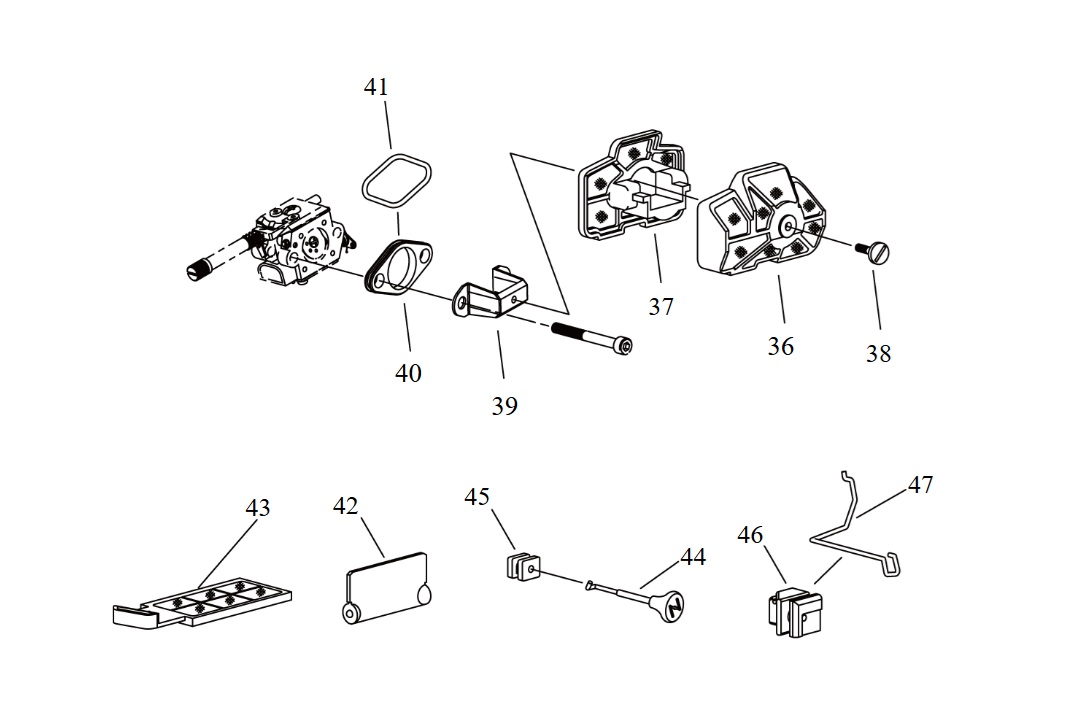 41
37
36
38
40
39
43
42
45
44
46
47