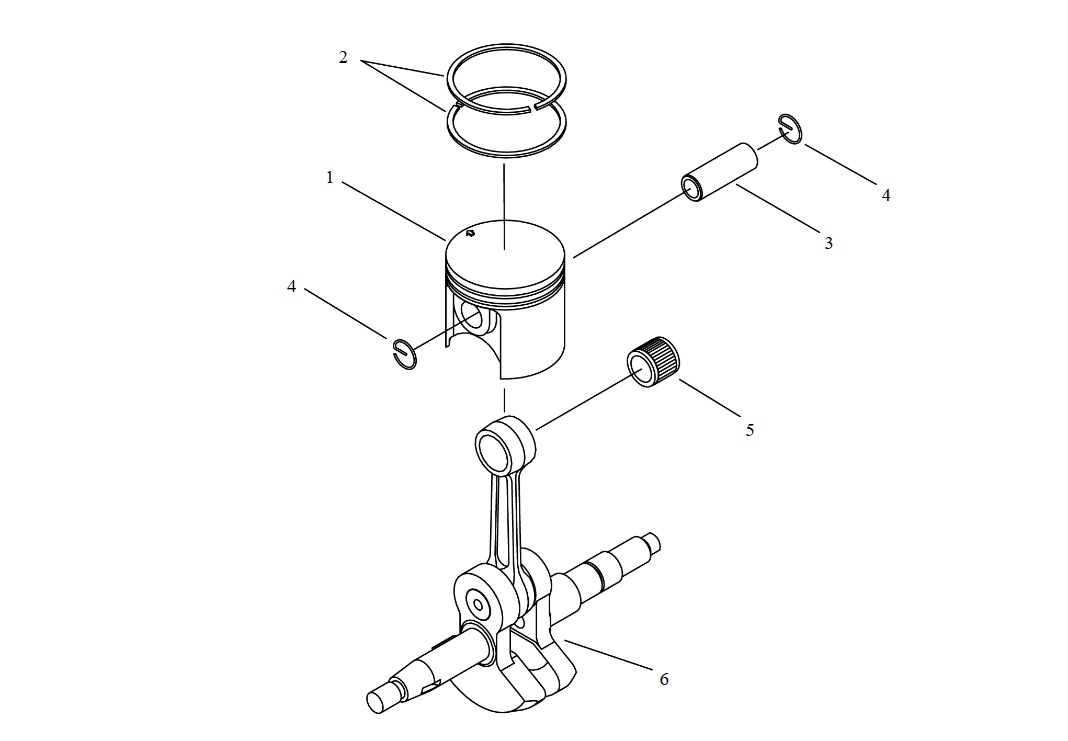 2
1
4
3
4
5
6